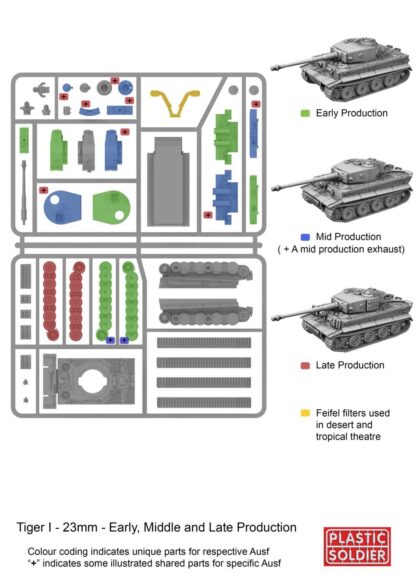 Early Production

Mid Production
( + A mid production exhaust)

Late Production

Feifel filters used in desert and tropical theatre

Tiger I - 23mm - Early, Middle and Late Production

Colour coding indicates unique parts for respective Ausf
"+" indicates some illustrated shared parts for specific Ausf

PLASTIC SOLDIER