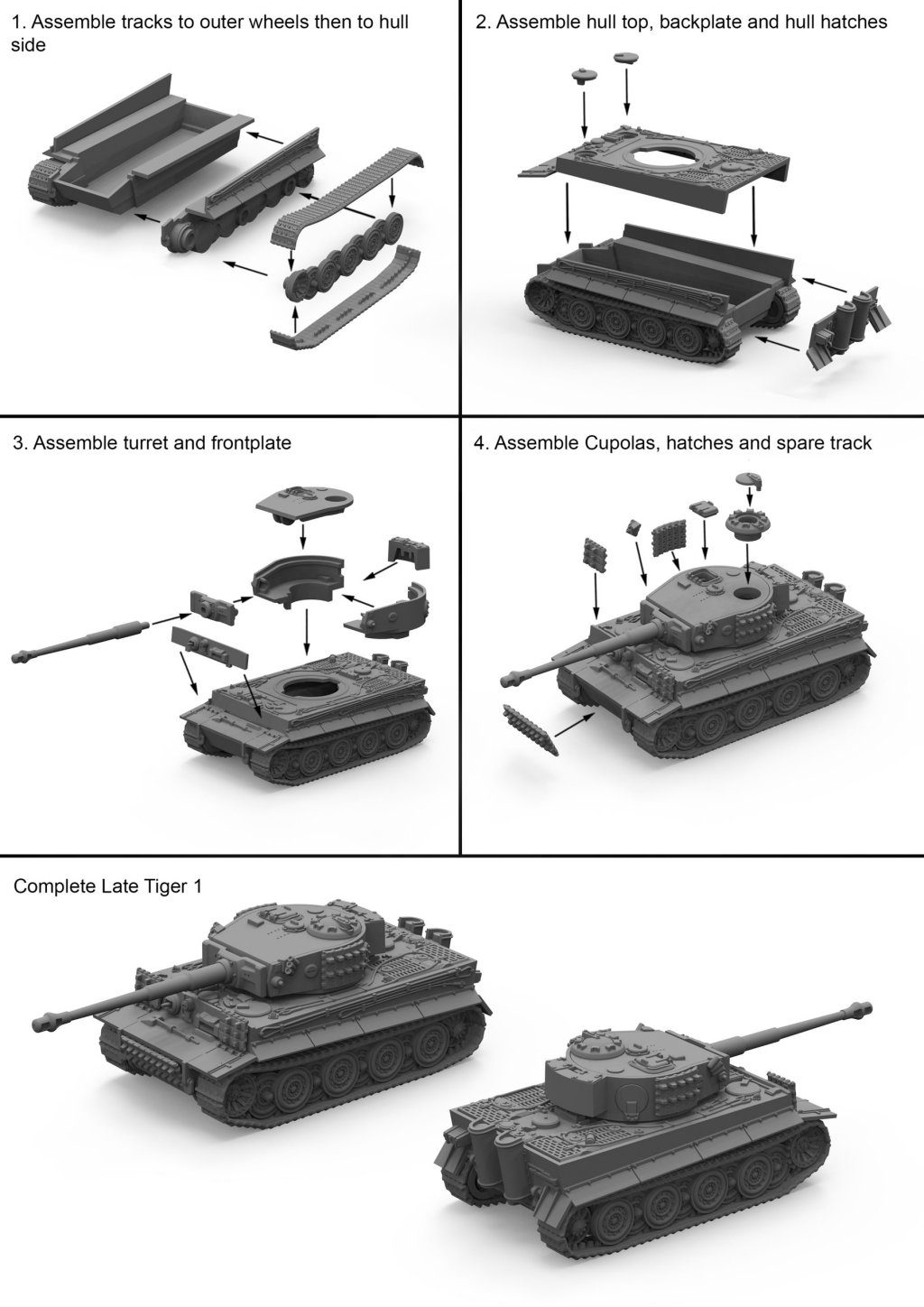 1. Assemble tracks to outer wheels then to hull side

2. Assemble hull top, backplate and hull hatches

3. Assemble turret and frontplate

4. Assemble Cupolas, hatches and spare track

Complete Late Tiger 1