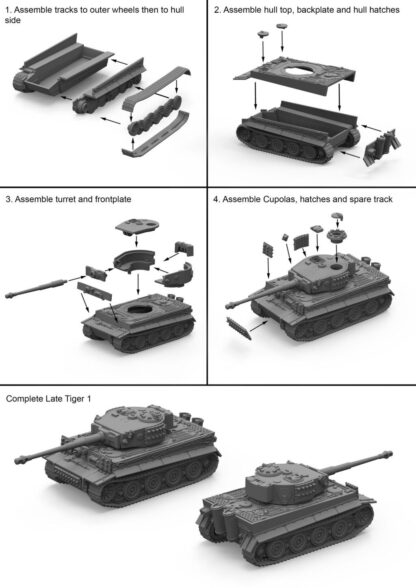 1. Assemble tracks to outer wheels then to hull side

2. Assemble hull top, backplate and hull hatches

3. Assemble turret and frontplate

4. Assemble Cupolas, hatches and spare track

Complete Late Tiger 1