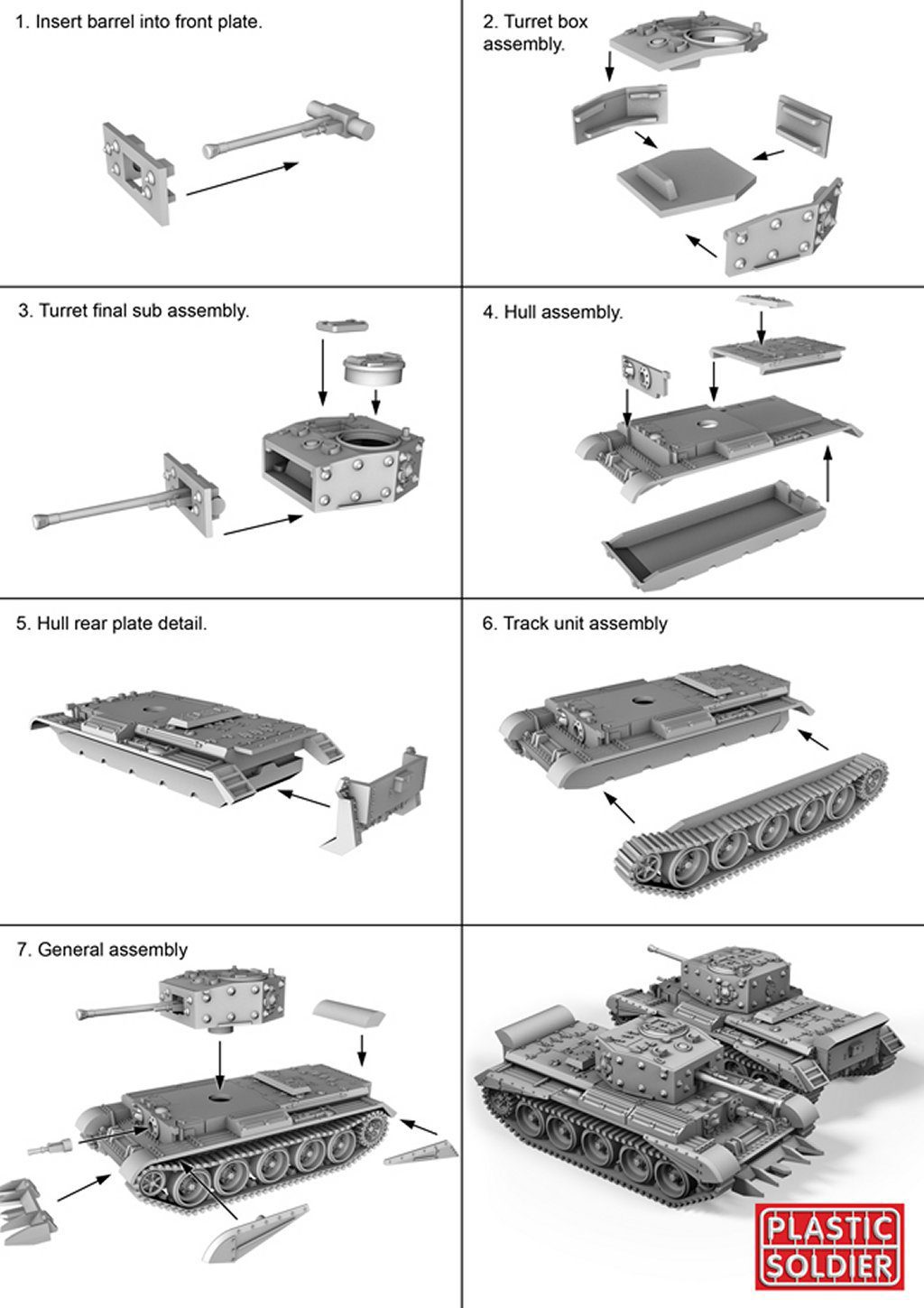 1. Insert barrel into front plate.

2. Turret box assembly.

3. Turret final sub assembly.

4. Hull assembly.

5. Hull rear plate detail.

6. Track unit assembly

7. General assembly

PLASTIC SOLDIER