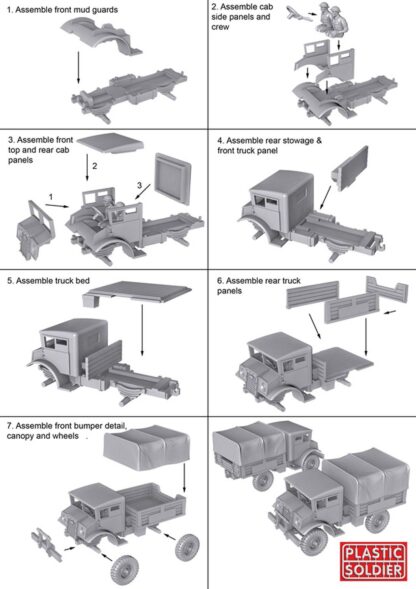 1. Assemble front mud guards

2. Assemble cab side panels and crew

3. Assemble front top and rear cab panels

2

1

3

4. Assemble rear stowage & front truck panel

5. Assemble truck bed

6. Assemble rear truck panels

7. Assemble front bumper detail, canopy and wheels

PLASTIC SOLDIER