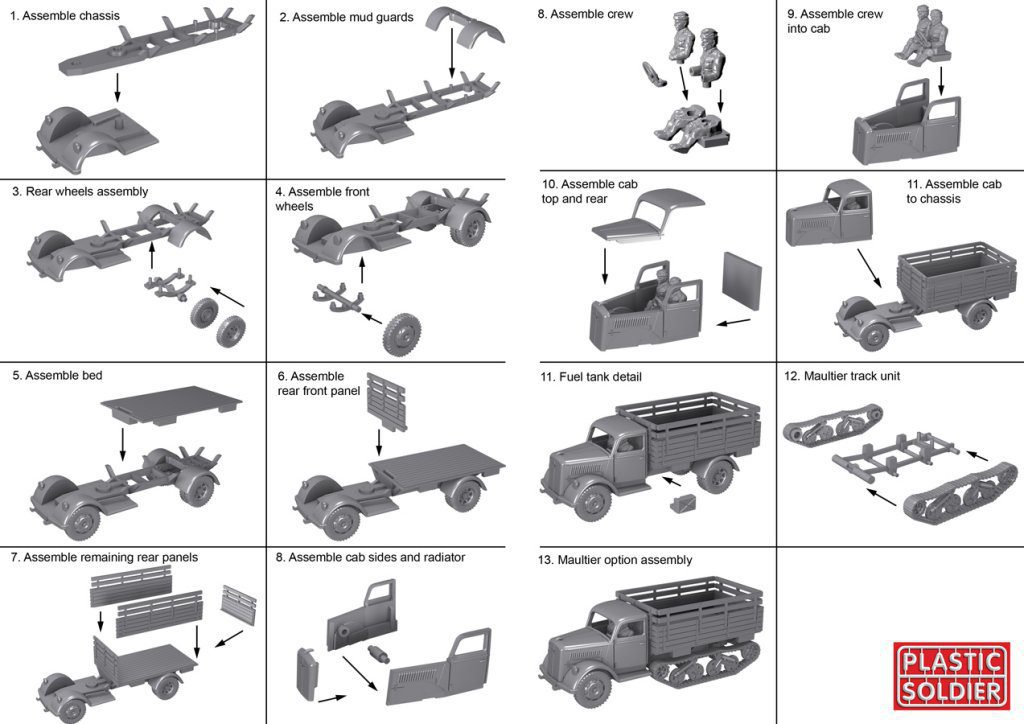 1. Assemble chassis

2. Assemble mud guards

3. Rear wheels assembly

4. Assemble front wheels

5. Assemble bed

6. Assemble rear front panel

7. Assemble remaining rear panels

8. Assemble cab sides and radiator

8. Assemble crew

9. Assemble crew into cab

10. Assemble cab top and rear

11. Assemble cab to chassis

11. Fuel tank detail

12. Maultier track unit

13. Maultier option assembly

PLASTIC SOLDIER